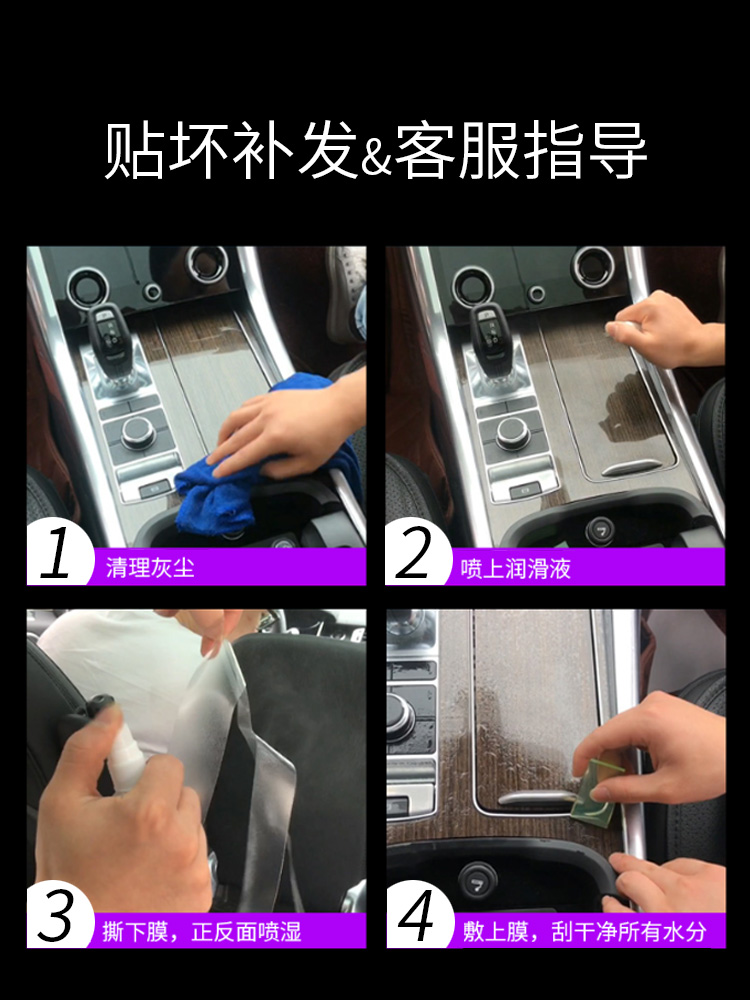 贴坏补发&客服指导

1 清理灰尘

2 喷上润滑液

3 撕下膜，正反面喷湿

4 敷上膜，刮干净所有水分